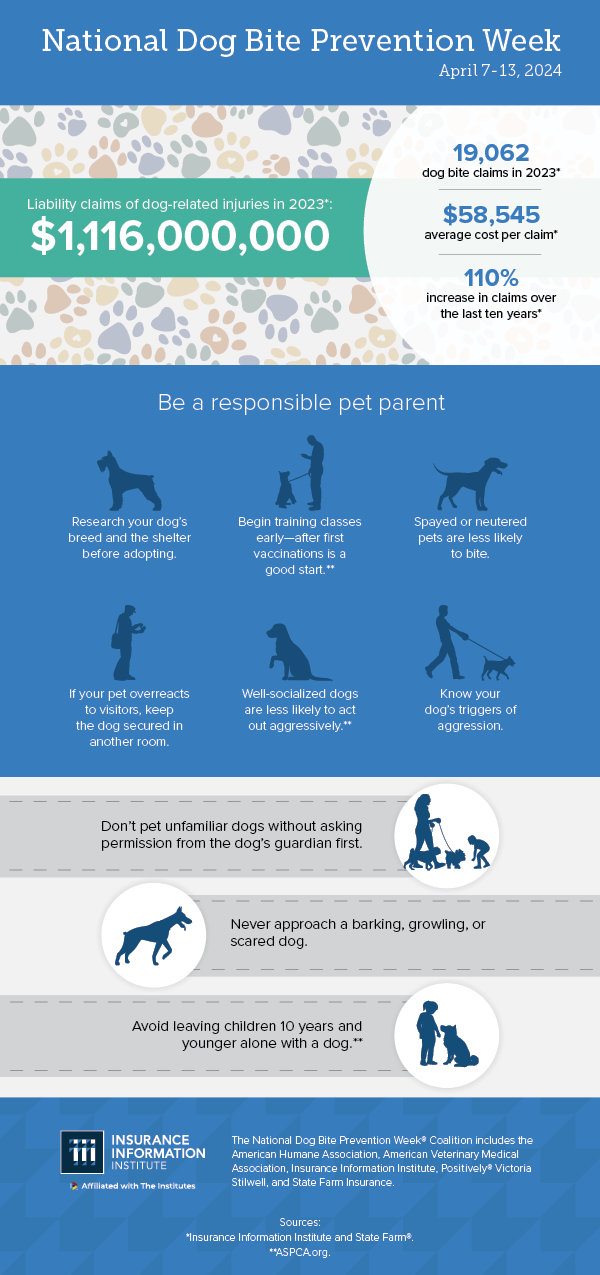 National Dog Bite Prevention Week
April 7-13, 2024

Liability claims of dog-related injuries in 2023*:
$1,116,000,000

19,062
dog bite claims in 2023*

$58,545
average cost per claim*

110%
increase in claims over the last ten years*

Be a responsible pet parent

Research your dog's breed and the shelter before adopting.

Begin training classes early—after first vaccinations is a good start.**

Spayed or neutered pets are less likely to bite.

If your pet overreacts to visitors, keep the dog secured in another room.

Well-socialized dogs are less likely to act out aggressively.**

Know your dog's triggers of aggression.

Don't pet unfamiliar dogs without asking permission from the dog's guardian first.

Never approach a barking, growling, or scared dog.

Avoid leaving children 10 years and younger alone with a dog.**

INSURANCE INFORMATION INSTITUTE
Affiliated with The Institutes

The National Dog Bite Prevention Week® Coalition includes the American Humane Association, American Veterinary Medical Association, Insurance Information Institute, Positively® Victoria Stilwell, and State Farm Insurance.

Sources:
*Insurance Information Institute and State Farm®.
**ASPCA.org.